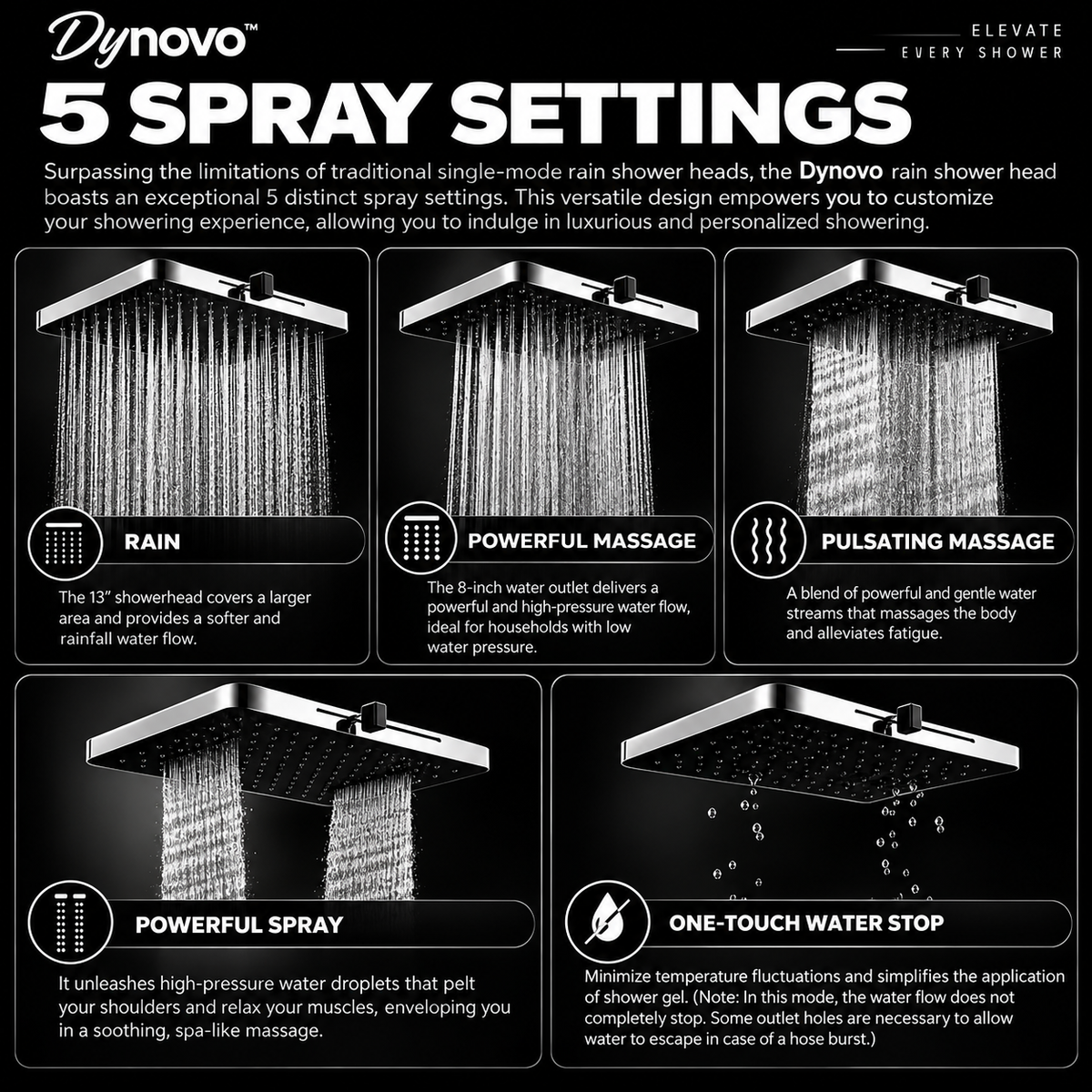 Dynovo™

ELEVATE
EVERY SHOWER

5 SPRAY SETTINGS

Surpassing the limitations of traditional single-mode rain shower heads, the Dynovo rain shower head boasts an exceptional 5 distinct spray settings. This versatile design empowers you to customize your showering experience, allowing you to indulge in luxurious and personalized showering.

RAIN

The 13" showerhead covers a larger area and provides a softer and rainfall water flow.

POWERFUL MASSAGE

The 8-inch water outlet delivers a powerful and high-pressure water flow, ideal for households with low water pressure.

PULSATING MASSAGE

A blend of powerful and gentle water streams that massages the body and alleviates fatigue.

POWERFUL SPRAY

It unleashes high-pressure water droplets that pelt your shoulders and relax your muscles, enveloping you in a soothing, spa-like massage.

ONE-TOUCH WATER STOP

Minimize temperature fluctuations and simplifies the application of shower gel. (Note: In this mode, the water flow does not completely stop. Some outlet holes are necessary to allow water to escape in case of a hose burst.)